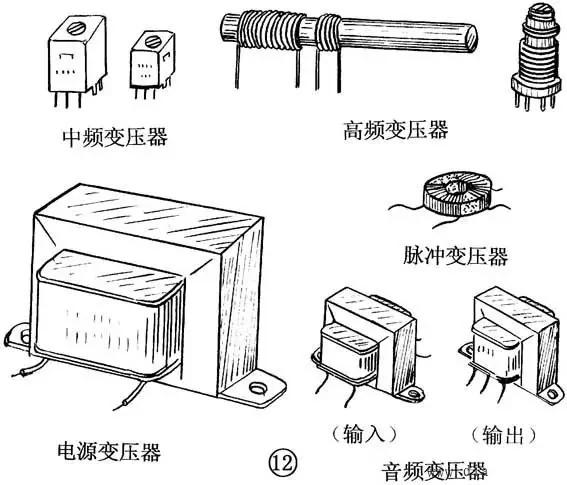 中频变压器

高频变压器

脉冲变压器

电源变压器

（输入）

（输出）

⑫

音频变压器